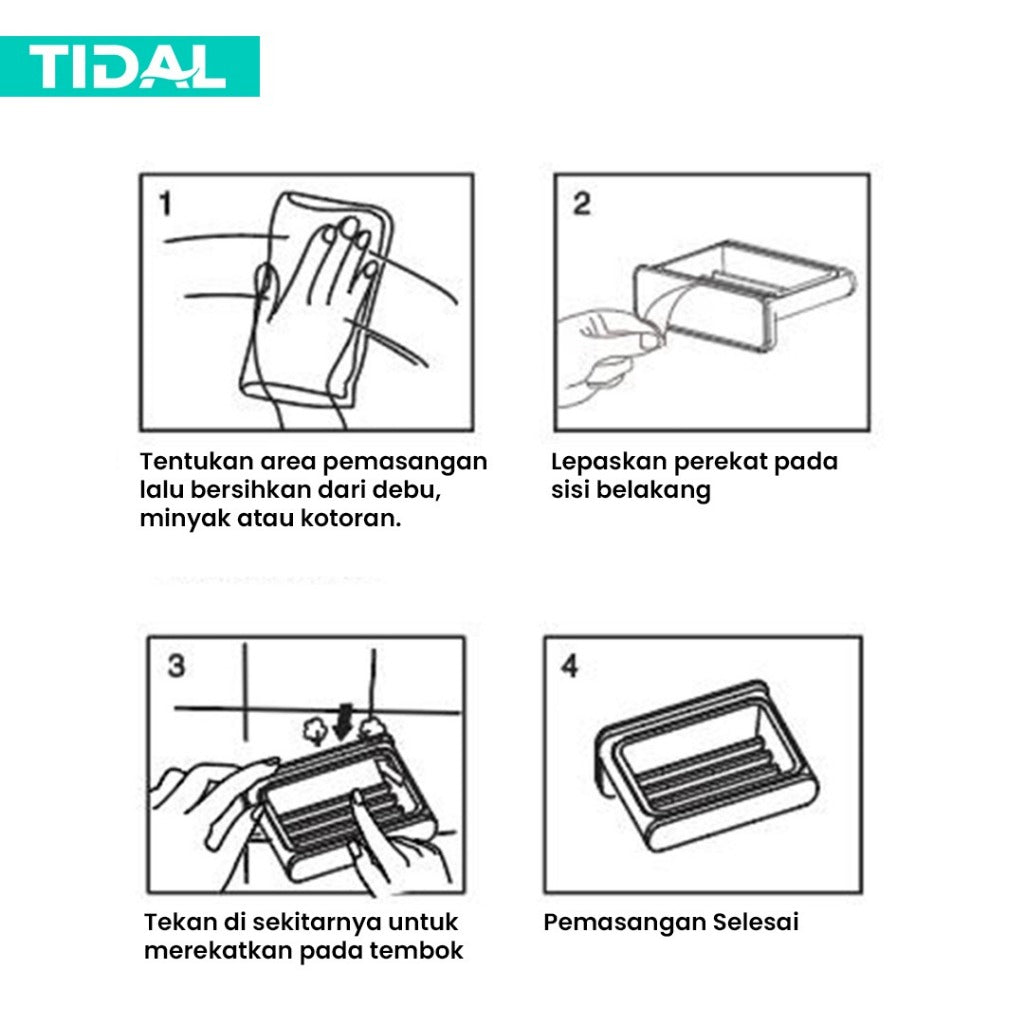 TIDAL

1

Tentukan area pemasangan lalu bersihkan dari debu, minyak atau kotoran.

2

Lepaskan perekat pada sisi belakang

3

Tekan di sekitarnya untuk merekatkan pada tembok

4

Pemasangan Selesai